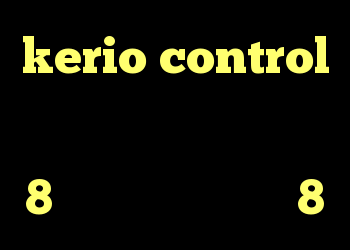 kerio control

8 8