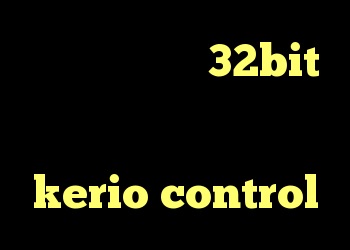 32bit

kerio control